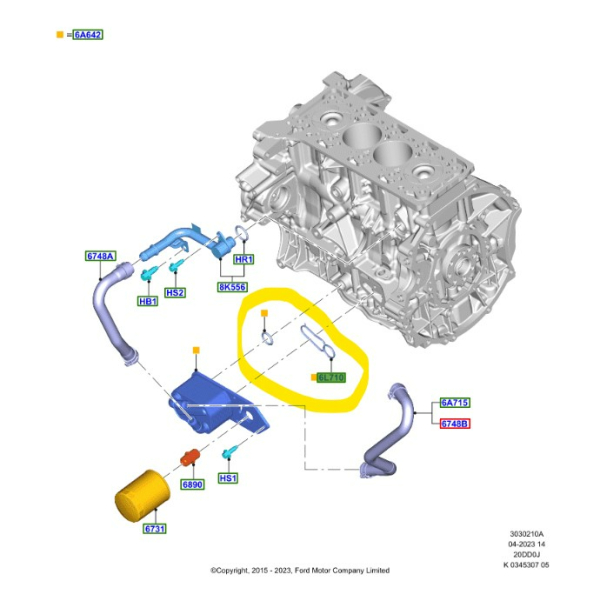 = 6A642

6748A

HR1

HB1

HS2

8K556

6L710

6A715

6748B

6890

HS1

6731

3030210A
04-2023 14
20DD0J
K 0345307 05

©Copyright, 2015 - 2023, Ford Motor Company Limited